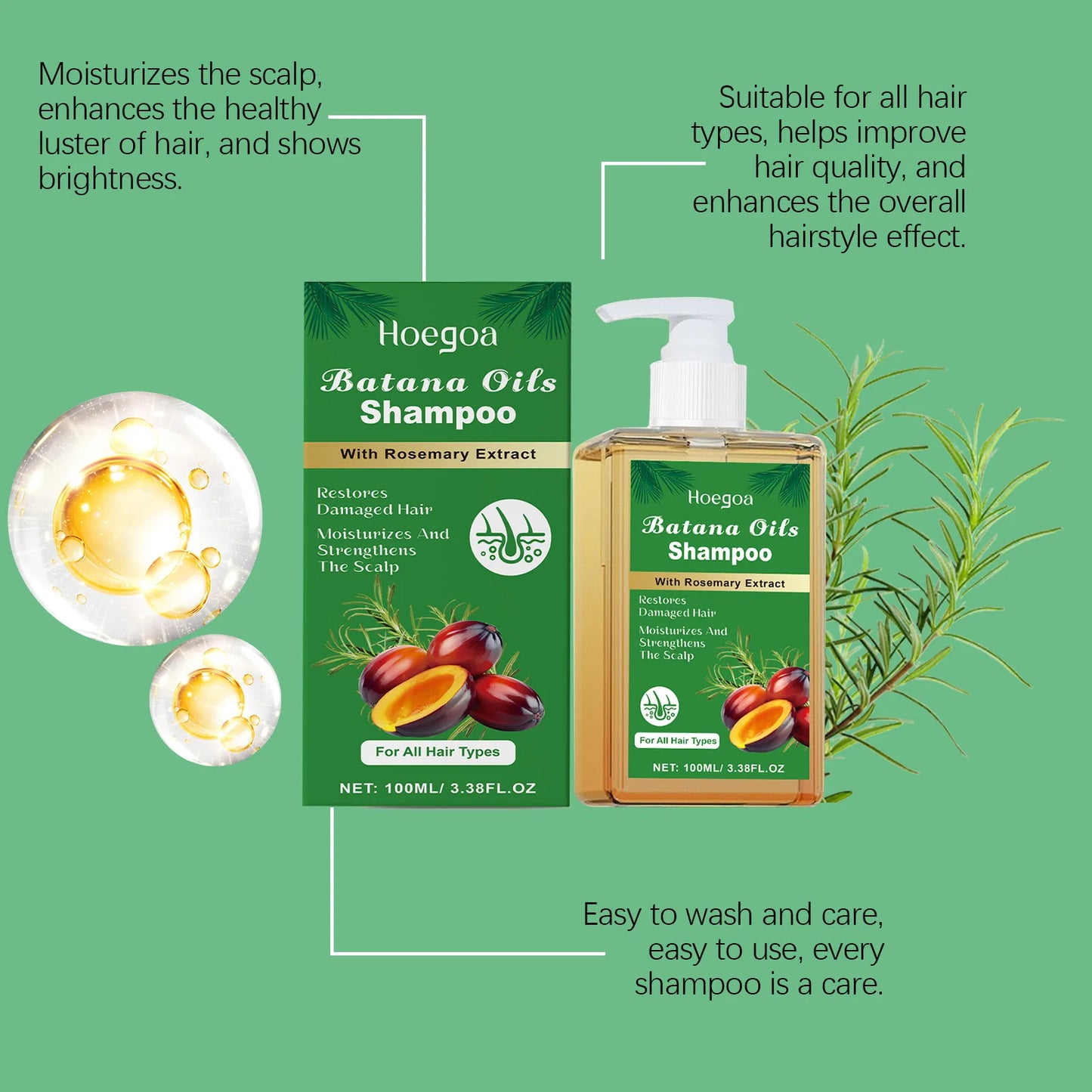 Moisturizes the scalp, enhances the healthy luster of hair, and shows brightness.

Suitable for all hair types, helps improve hair quality, and enhances the overall hairstyle effect.

Hoegoa
Batana Oils
Shampoo
With Rosemary Extract
Restores Damaged Hair
Moisturizes And Strengthens The Scalp
For All Hair Types
NET: 100ML/ 3.38FL.OZ

Hoegoa
Batana Oils
Shampoo
With Rosemary Extract
Restores Damaged Hair
Moisturizes And Strengthens The Scalp
For All Hair Types
NET: 100ML/ 3.38FL.OZ

Easy to wash and care, easy to use, every shampoo is a care.