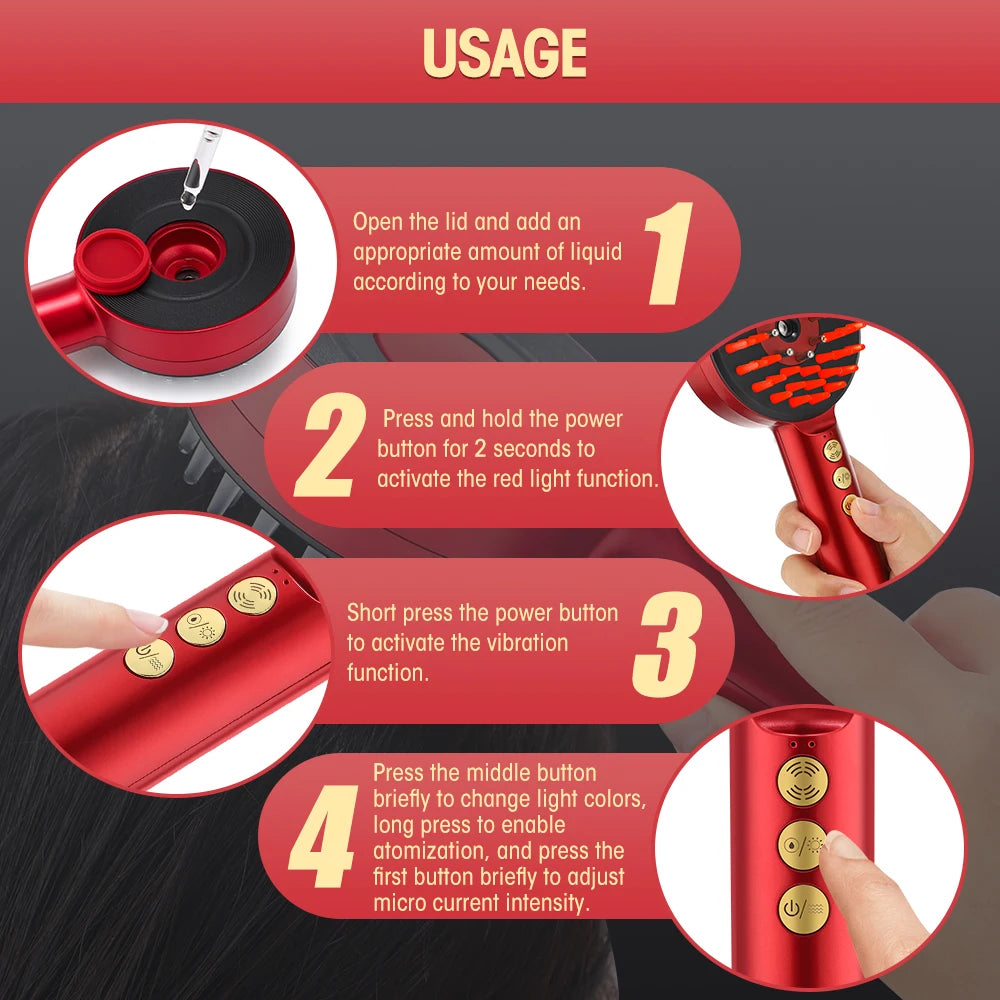 USAGE

Open the lid and add an appropriate amount of liquid according to your needs.

1

2

Press and hold the power button for 2 seconds to activate the red light function.

Short press the power button to activate the vibration function.

3

4

Press the middle button briefly to change light colors, long press to enable atomization, and press the first button briefly to adjust micro current intensity.