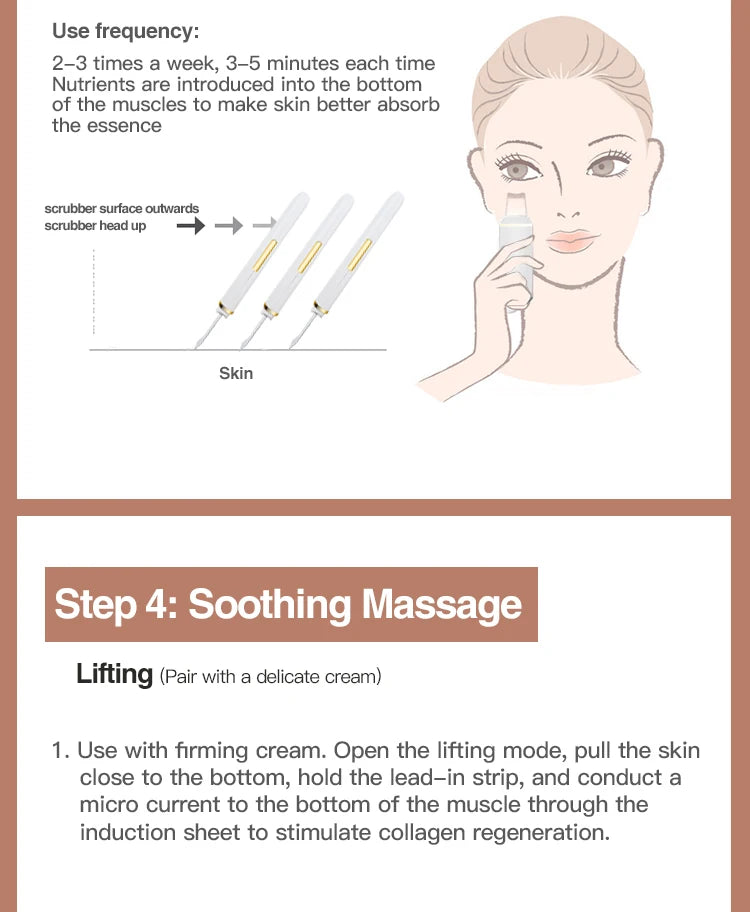 Use frequency:

2–3 times a week, 3–5 minutes each time
Nutrients are introduced into the bottom of the muscles to make skin better absorb the essence

scrubber surface outwards
scrubber head up

Skin

Step 4: Soothing Massage

Lifting (Pair with a delicate cream)

1. Use with firming cream. Open the lifting mode, pull the skin close to the bottom, hold the lead–in strip, and conduct a micro current to the bottom of the muscle through the induction sheet to stimulate collagen regeneration.