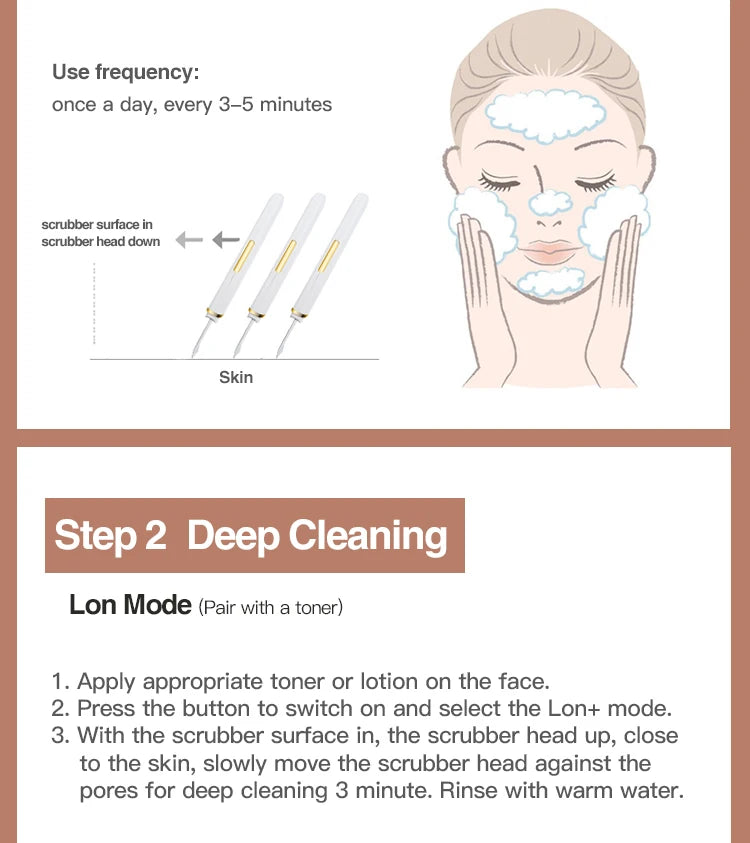 Use frequency:
once a day, every 3–5 minutes

scrubber surface in
scrubber head down

Skin

Step 2 Deep Cleaning

Lon Mode (Pair with a toner)

1. Apply appropriate toner or lotion on the face.
2. Press the button to switch on and select the Lon+ mode.
3. With the scrubber surface in, the scrubber head up, close to the skin, slowly move the scrubber head against the pores for deep cleaning 3 minute. Rinse with warm water.